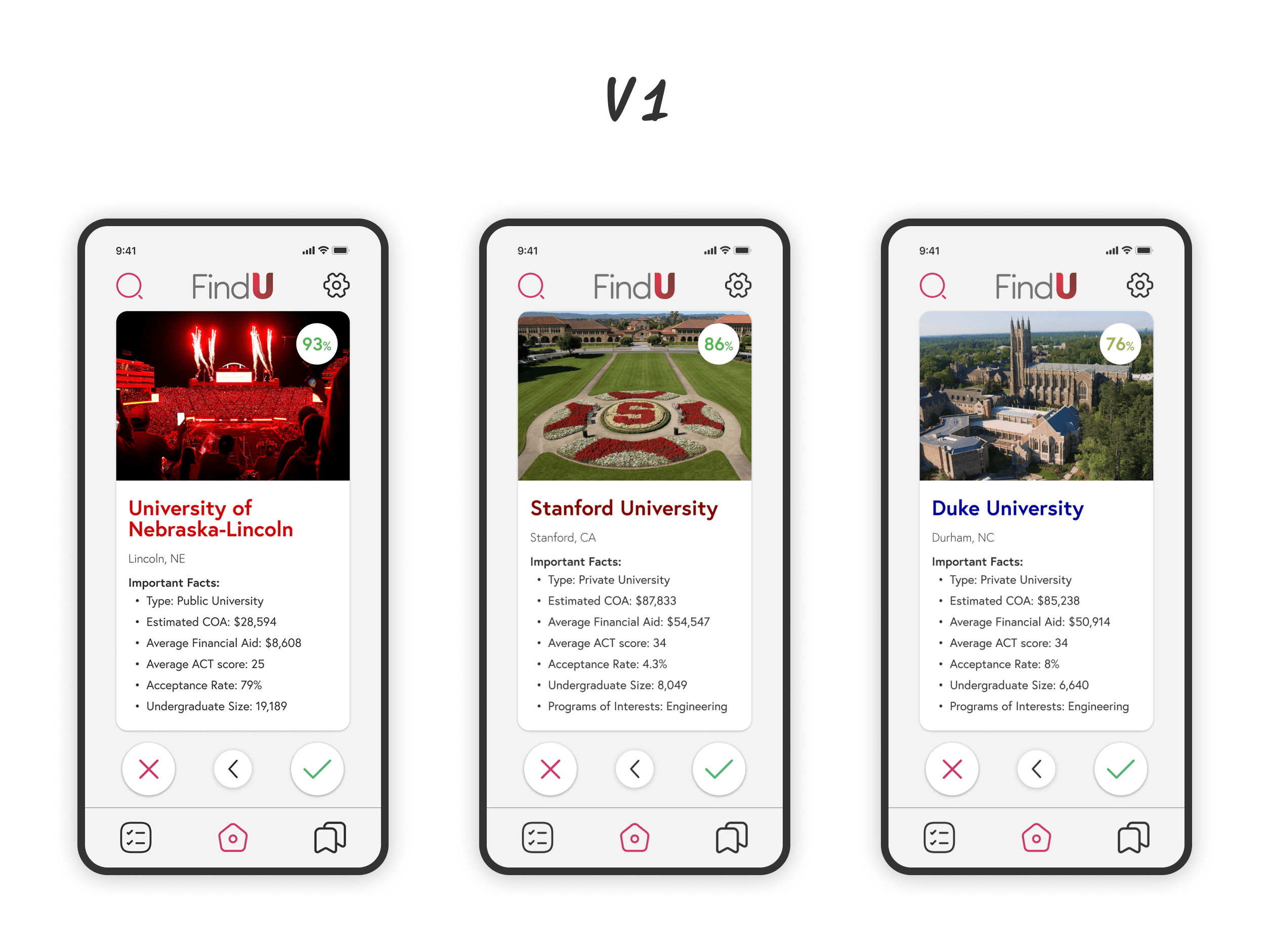 V1

9:41

FindU

93%

University of Nebraska-Lincoln

Lincoln, NE

Important Facts:
• Type: Public University
• Estimated COA: $28,594
• Average Financial Aid: $8,608
• Average ACT score: 25
• Acceptance Rate: 79%
• Undergraduate Size: 19,189

9:41

FindU

86%

Stanford University

Stanford, CA

Important Facts:
• Type: Private University
• Estimated COA: $87,833
• Average Financial Aid: $54,547
• Average ACT score: 34
• Acceptance Rate: 4.3%
• Undergraduate Size: 8,049
• Programs of Interests: Engineering

9:41

FindU

76%

Duke University

Durham, NC

Important Facts:
• Type: Private University
• Estimated COA: $85,238
• Average Financial Aid: $50,914
• Average ACT score: 34
• Acceptance Rate: 8%
• Undergraduate Size: 6,640
• Programs of Interests: Engineering